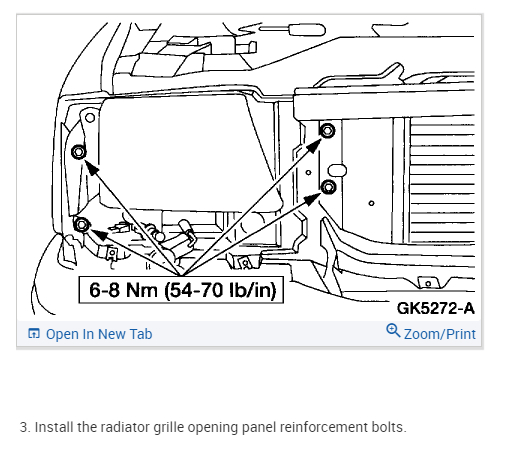 6-8 Nm (54-70 lb/in)

GK5272-A

Open In New Tab

Zoom/Print

3. Install the radiator grille opening panel reinforcement bolts.