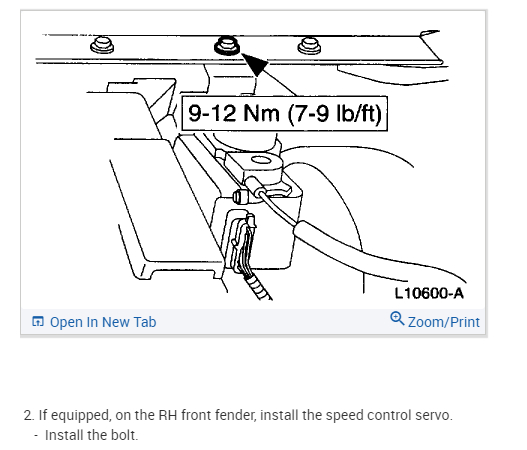 9-12 Nm (7-9 lb/ft)

L10600-A

Open In New Tab

Zoom/Print

2. If equipped, on the RH front fender, install the speed control servo.
- Install the bolt.