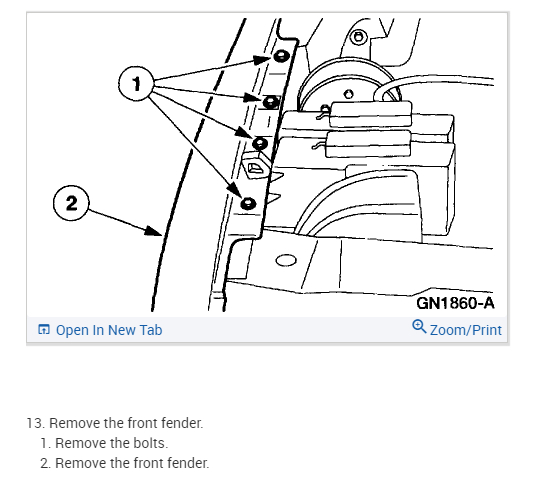 1

2

GN1860-A

Open In New Tab

Zoom/Print

13. Remove the front fender.
1. Remove the bolts.
2. Remove the front fender.