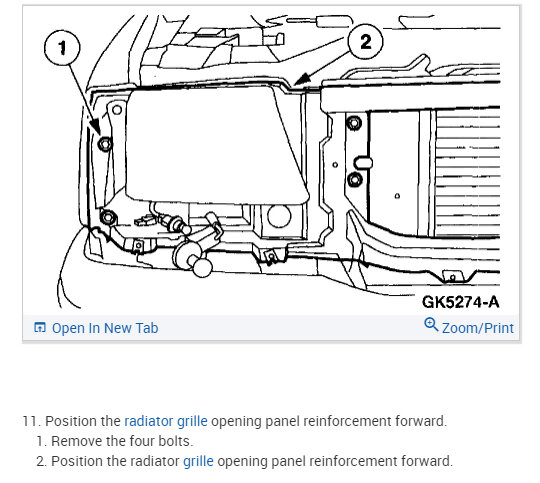 1

2

GK5274-A

Open In New Tab

Zoom/Print

11. Position the radiator grille opening panel reinforcement forward.

1. Remove the four bolts.
2. Position the radiator grille opening panel reinforcement forward.