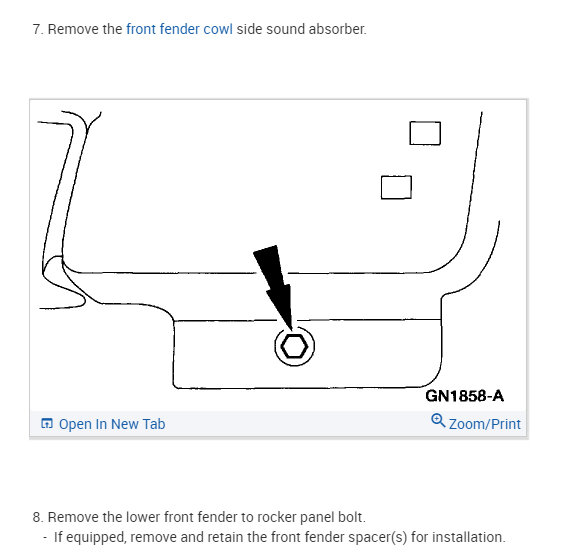 7. Remove the front fender cowl side sound absorber.

GN1858-A

Open In New Tab

Zoom/Print

8. Remove the lower front fender to rocker panel bolt.

- If equipped, remove and retain the front fender spacer(s) for installation.