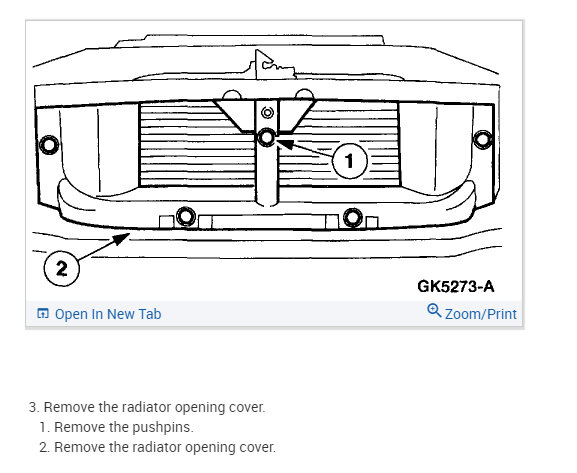 1

2

GK5273-A

Open In New Tab

Zoom/Print

3. Remove the radiator opening cover.
1. Remove the pushpins.
2. Remove the radiator opening cover.