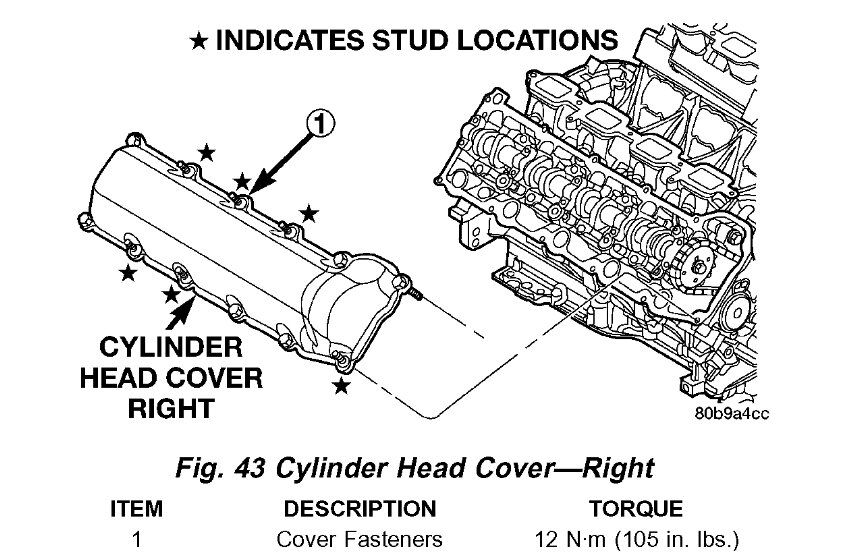 ★ INDICATES STUD LOCATIONS

1

CYLINDER HEAD COVER RIGHT

80b9a4cc

Fig. 43 Cylinder Head Cover—Right

| ITEM | DESCRIPTION | TORQUE |
|---|---|---|
| 1 | Cover Fasteners | 12 N·m (105 in. lbs.) |