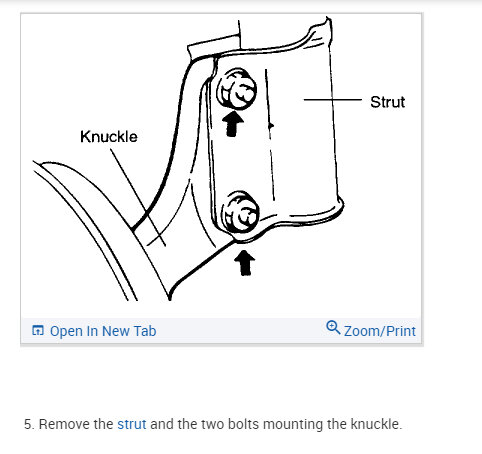 Strut

Knuckle

Open In New Tab

Zoom/Print

5. Remove the strut and the two bolts mounting the knuckle.