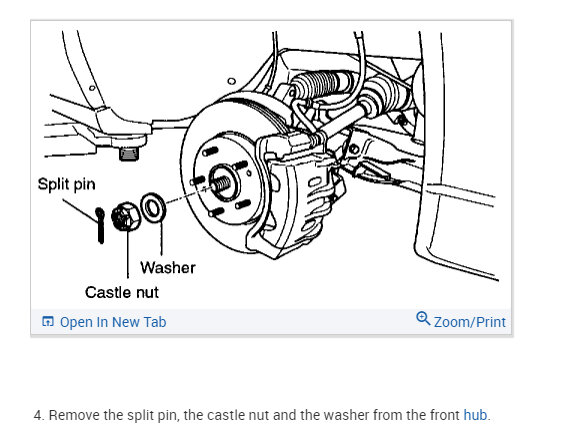 Split pin

Washer

Castle nut

Open In New Tab

Zoom/Print

4. Remove the split pin, the castle nut and the washer from the front hub.