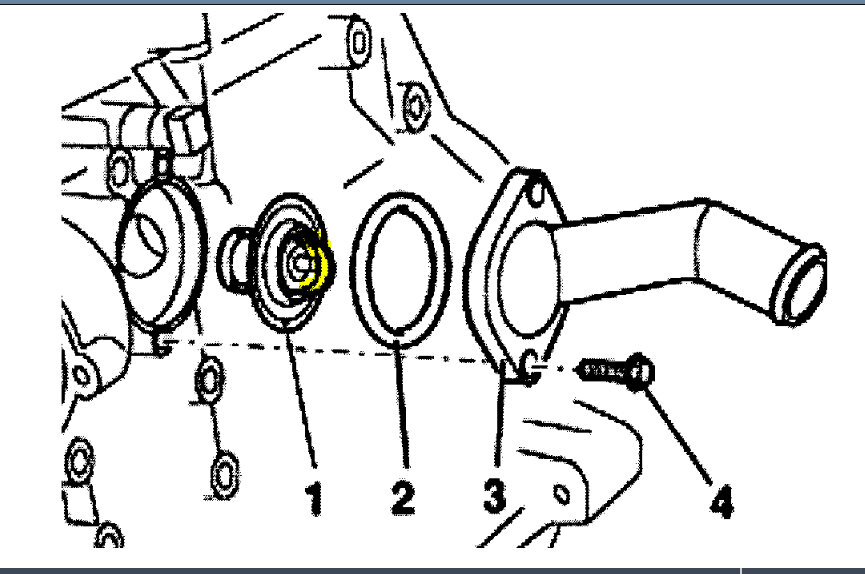 1
2
3
4