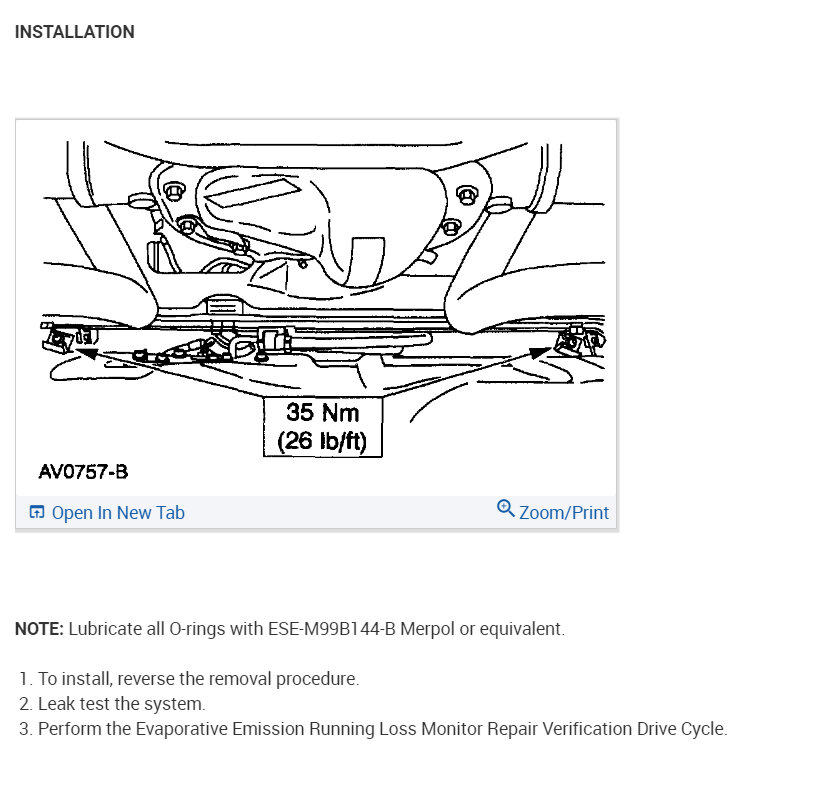 INSTALLATION

35 Nm
(26 lb/ft)

AV0757-B

Open In New Tab

Zoom/Print

NOTE: Lubricate all O-rings with ESE-M99B144-B Merpol or equivalent.

1. To install, reverse the removal procedure.
2. Leak test the system.
3. Perform the Evaporative Emission Running Loss Monitor Repair Verification Drive Cycle.