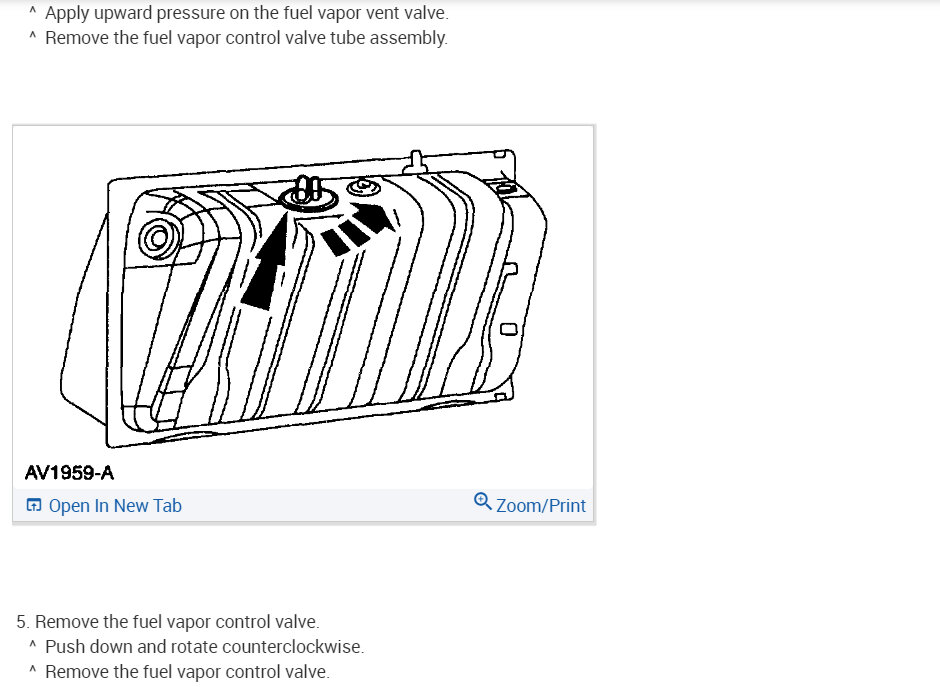 ^ Apply upward pressure on the fuel vapor vent valve.
^ Remove the fuel vapor control valve tube assembly.

AV1959-A

Open In New Tab

Zoom/Print

5. Remove the fuel vapor control valve.
^ Push down and rotate counterclockwise.
^ Remove the fuel vapor control valve.