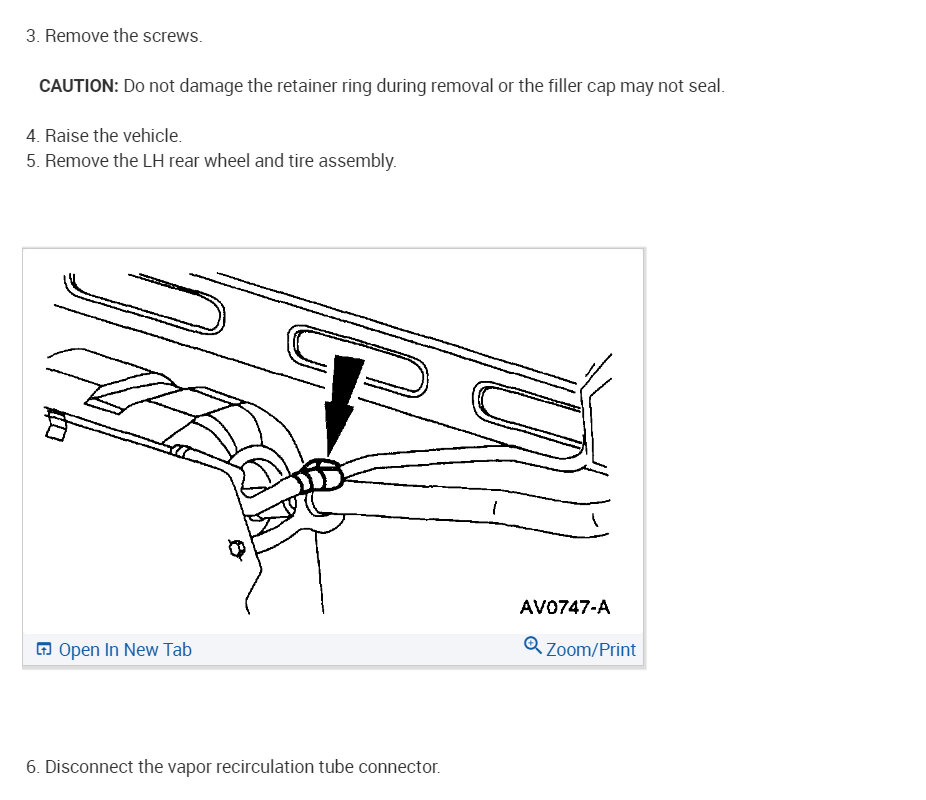 3. Remove the screws.

CAUTION: Do not damage the retainer ring during removal or the filler cap may not seal.

4. Raise the vehicle.
5. Remove the LH rear wheel and tire assembly.

AV0747-A

Open In New Tab

Zoom/Print

6. Disconnect the vapor recirculation tube connector.