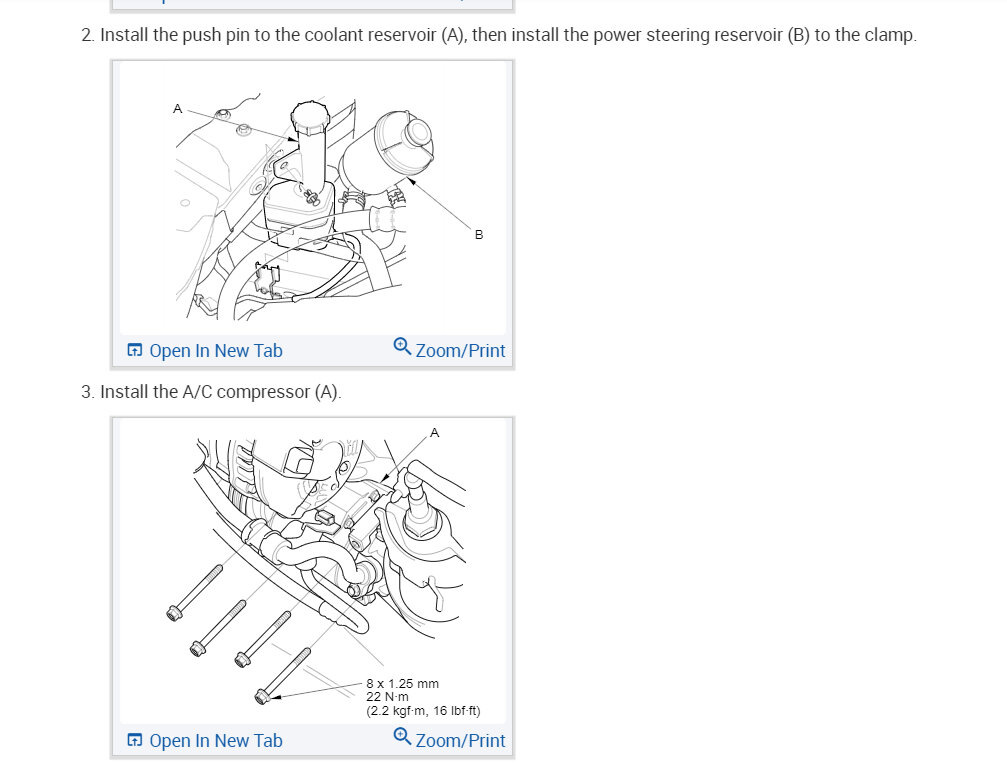 2. Install the push pin to the coolant reservoir (A), then install the power steering reservoir (B) to the clamp.

A

B

Open In New Tab

Zoom/Print

3. Install the A/C compressor (A).

A

8 x 1.25 mm
22 N·m
(2.2 kgf·m, 16 lbf·ft)

Open In New Tab

Zoom/Print