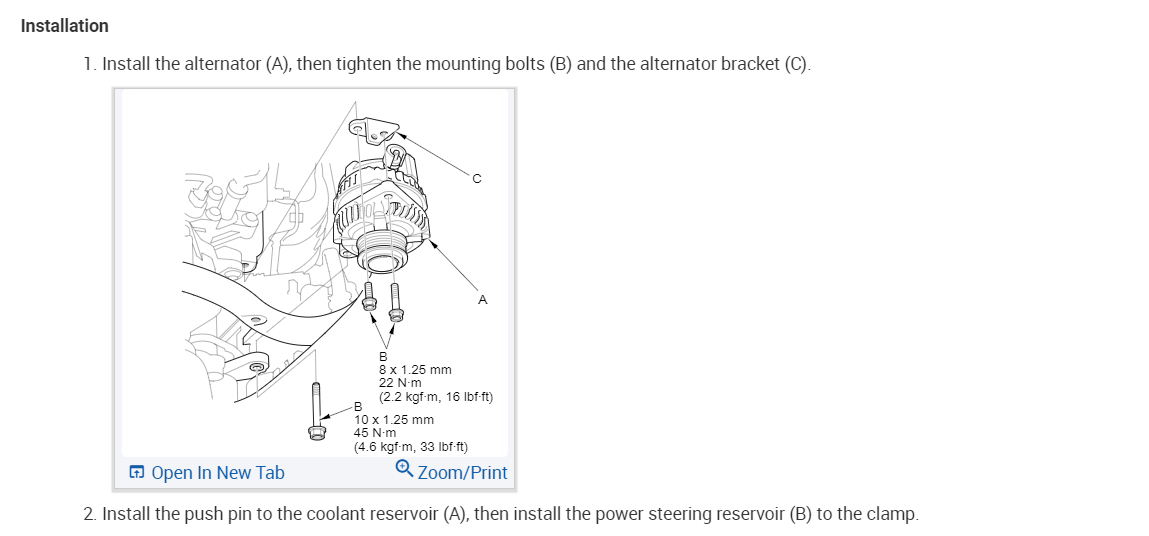 Installation

1. Install the alternator (A), then tighten the mounting bolts (B) and the alternator bracket (C).

C

A

B
8 x 1.25 mm
22 N·m
(2.2 kgf·m, 16 lbf·ft)

B
10 x 1.25 mm
45 N·m
(4.6 kgf·m, 33 lbf·ft)

Open In New Tab

Zoom/Print

2. Install the push pin to the coolant reservoir (A), then install the power steering reservoir (B) to the clamp.