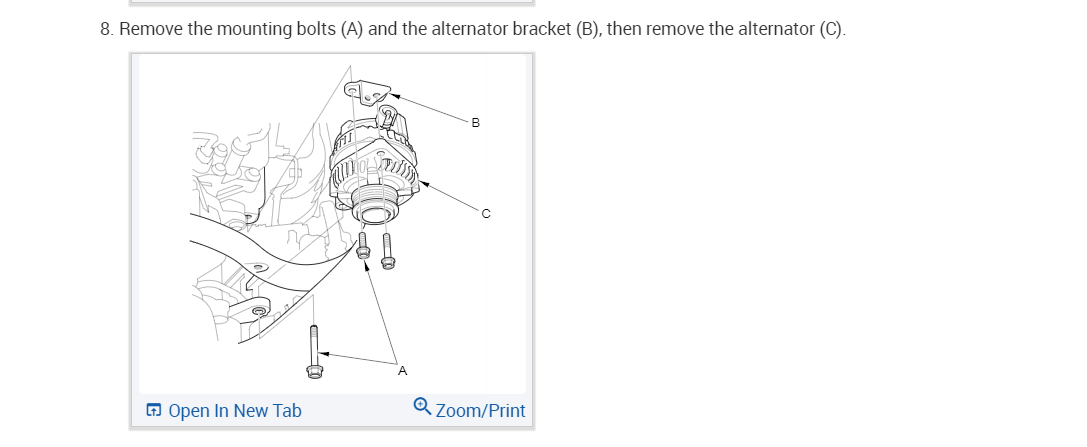 8. Remove the mounting bolts (A) and the alternator bracket (B), then remove the alternator (C).

B

C

A

Open In New Tab

Zoom/Print