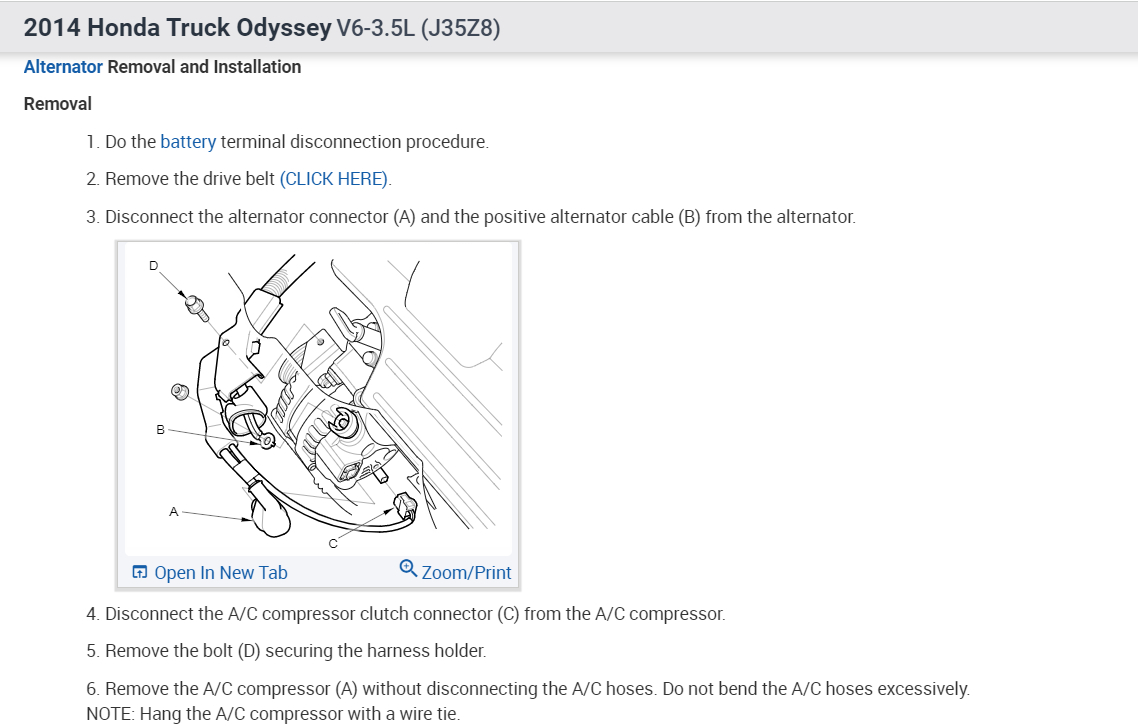 2014 Honda Truck Odyssey V6-3.5L (J35Z8)

Alternator Removal and Installation

Removal

1. Do the battery terminal disconnection procedure.

2. Remove the drive belt (CLICK HERE).

3. Disconnect the alternator connector (A) and the positive alternator cable (B) from the alternator.

D

B

A

C

Open In New Tab

Zoom/Print

4. Disconnect the A/C compressor clutch connector (C) from the A/C compressor.

5. Remove the bolt (D) securing the harness holder.

6. Remove the A/C compressor (A) without disconnecting the A/C hoses. Do not bend the A/C hoses excessively.
NOTE: Hang the A/C compressor with a wire tie.