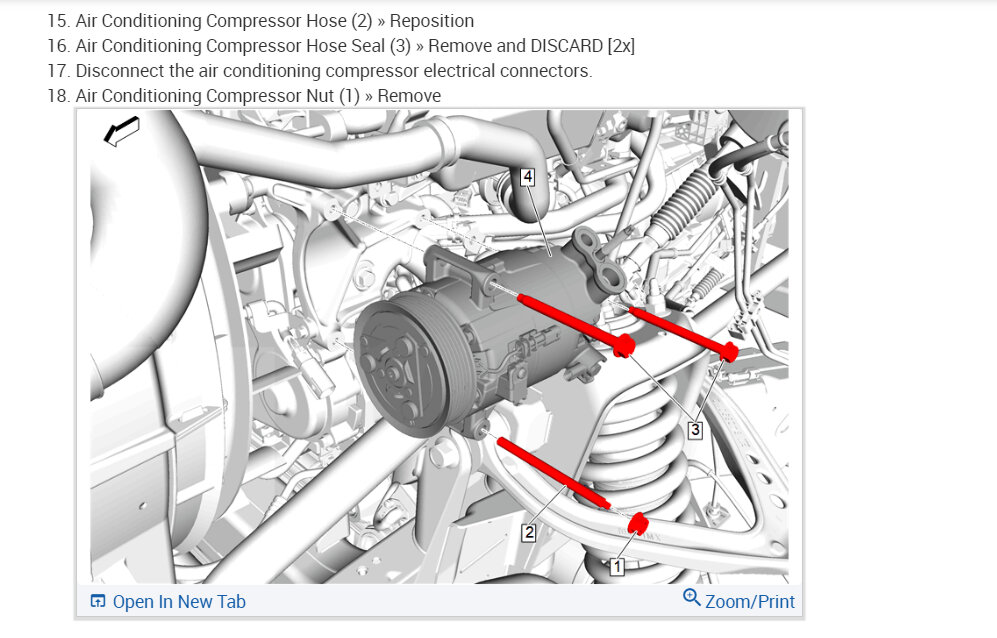 15. Air Conditioning Compressor Hose (2) » Reposition
16. Air Conditioning Compressor Hose Seal (3) » Remove and DISCARD [2x]
17. Disconnect the air conditioning compressor electrical connectors.
18. Air Conditioning Compressor Nut (1) » Remove

4
3
2
1

Open In New Tab
Zoom/Print