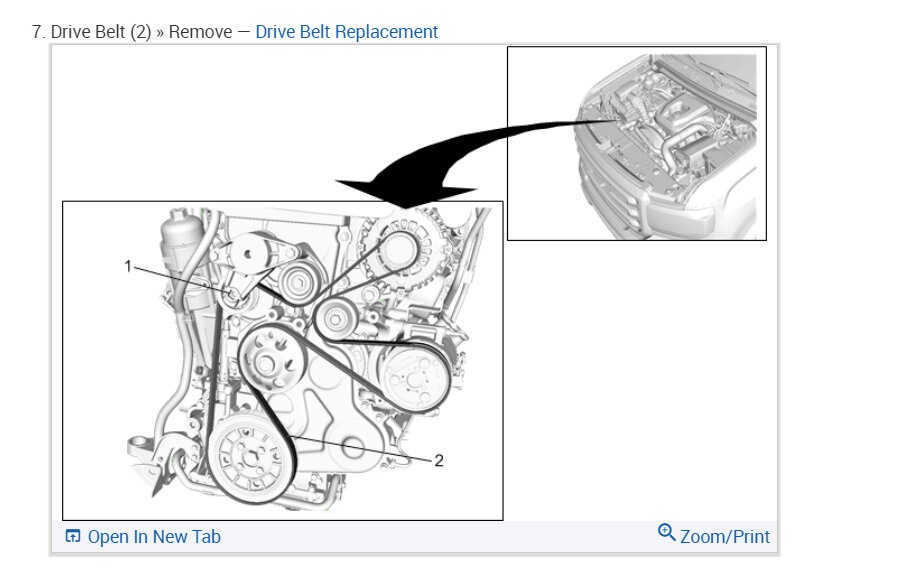 7. Drive Belt (2) » Remove — Drive Belt Replacement

1

2

Open In New Tab

Zoom/Print