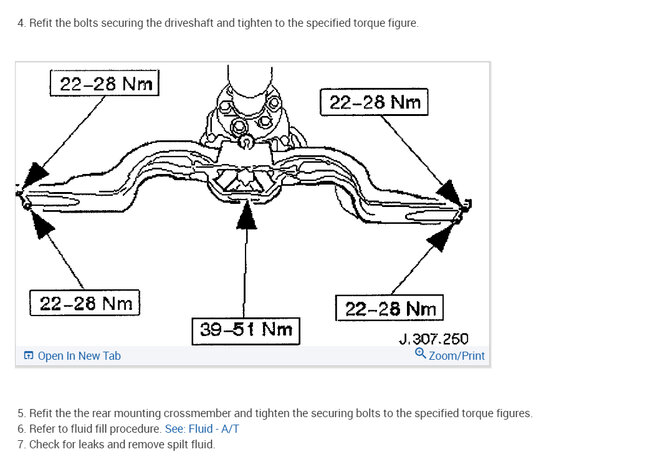 4. Refit the bolts securing the driveshaft and tighten to the specified torque figure.

22–28 Nm

22–28 Nm

22–28 Nm

39–51 Nm

22–28 Nm

J.307.250

Open In New Tab

Zoom/Print

5. Refit the the rear mounting crossmember and tighten the securing bolts to the specified torque figures.
6. Refer to fluid fill procedure. See: Fluid - A/T
7. Check for leaks and remove spilt fluid.