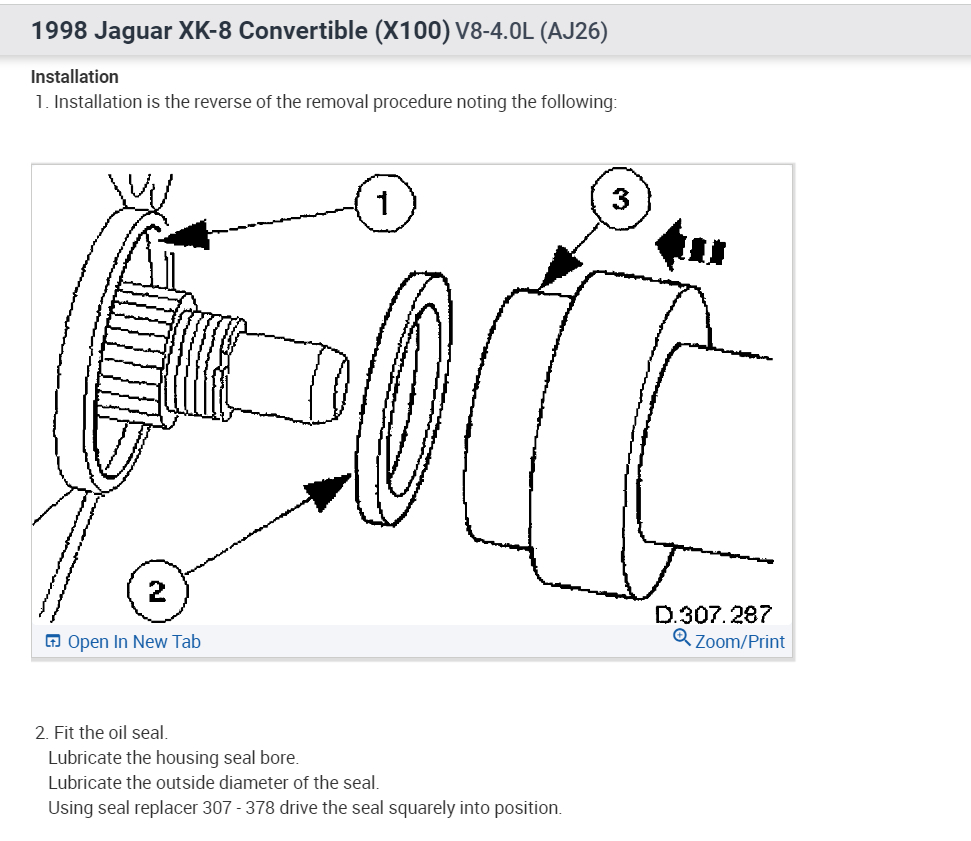 1998 Jaguar XK-8 Convertible (X100) V8-4.0L (AJ26)

Installation

1. Installation is the reverse of the removal procedure noting the following:

1
3
2
D.307.287

Open In New Tab
Zoom/Print

2. Fit the oil seal.
Lubricate the housing seal bore.
Lubricate the outside diameter of the seal.
Using seal replacer 307 - 378 drive the seal squarely into position.