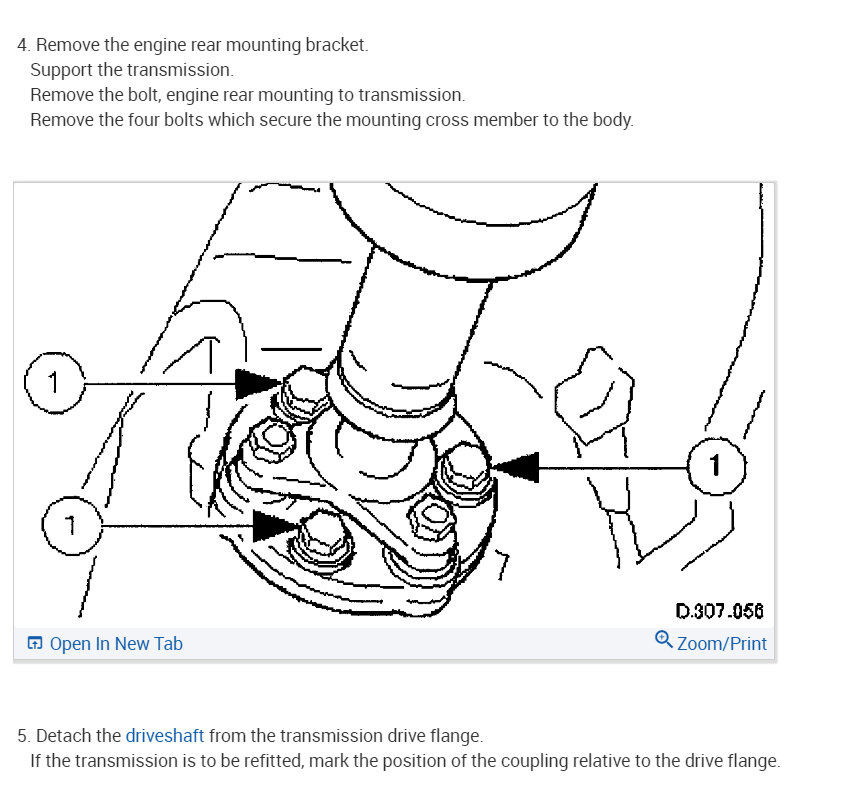 4. Remove the engine rear mounting bracket.
Support the transmission.
Remove the bolt, engine rear mounting to transmission.
Remove the four bolts which secure the mounting cross member to the body.

1
1
1
D.307.056
Open In New Tab
Zoom/Print

5. Detach the driveshaft from the transmission drive flange.
If the transmission is to be refitted, mark the position of the coupling relative to the drive flange.