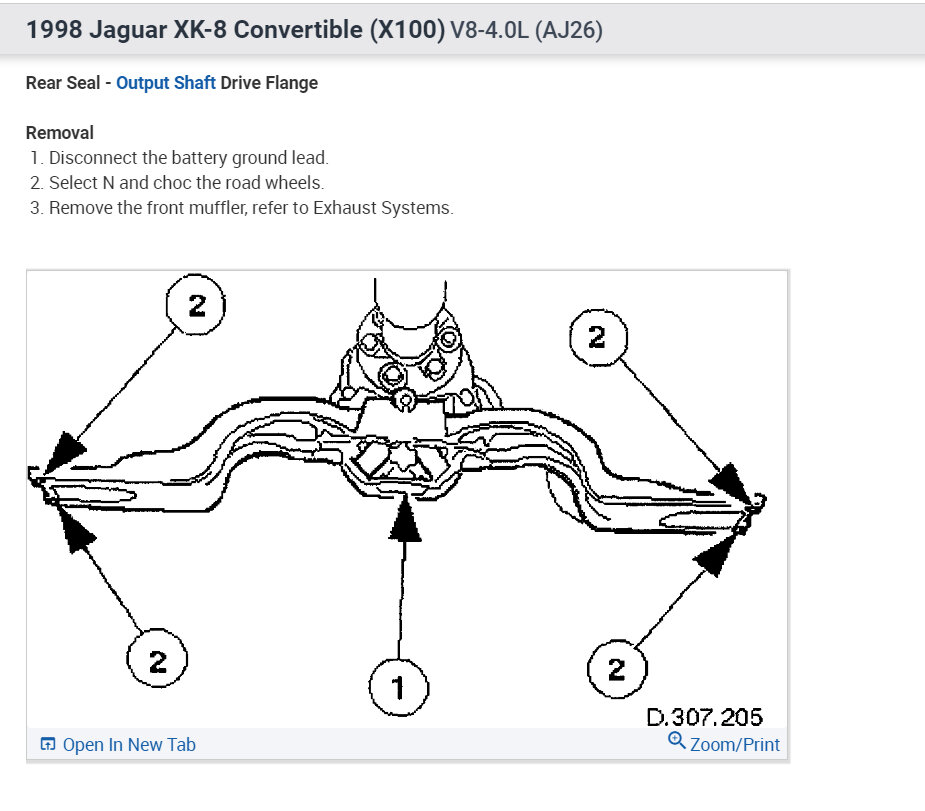 1998 Jaguar XK-8 Convertible (X100) V8-4.0L (AJ26)

Rear Seal - Output Shaft Drive Flange

Removal
1. Disconnect the battery ground lead.
2. Select N and choc the road wheels.
3. Remove the front muffler, refer to Exhaust Systems.

2
2
2
1
2
D.307.205
Open In New Tab
Zoom/Print