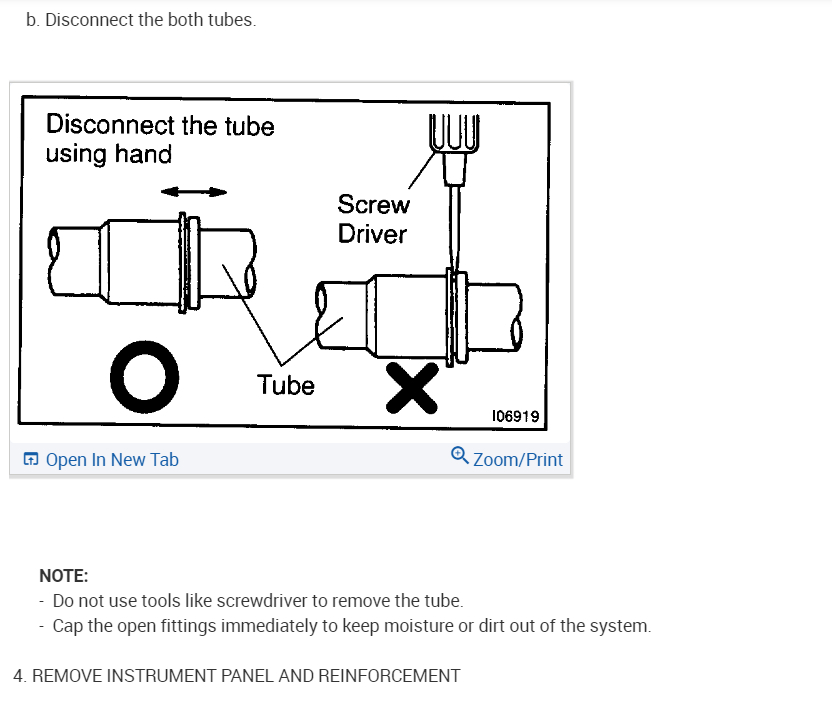 b. Disconnect the both tubes.

Disconnect the tube using hand

Screw Driver

Tube

I06919

Open In New Tab

Zoom/Print

NOTE:
- Do not use tools like screwdriver to remove the tube.
- Cap the open fittings immediately to keep moisture or dirt out of the system.

4. REMOVE INSTRUMENT PANEL AND REINFORCEMENT