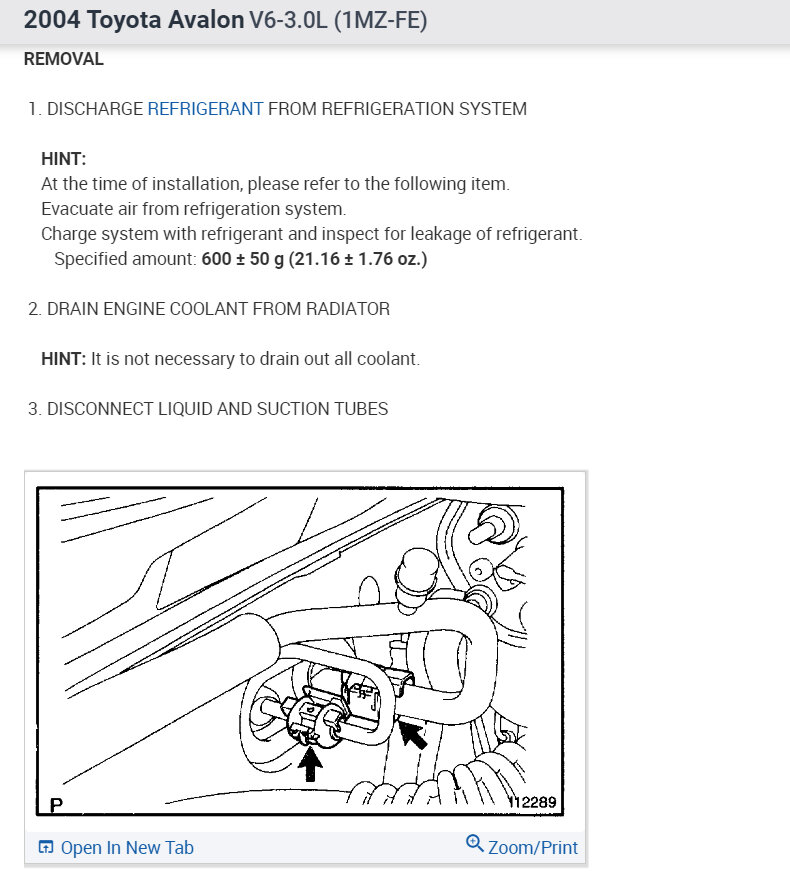 2004 Toyota Avalon V6-3.0L (1MZ-FE)

REMOVAL

1. DISCHARGE REFRIGERANT FROM REFRIGERATION SYSTEM

HINT:
At the time of installation, please refer to the following item.
Evacuate air from refrigeration system.
Charge system with refrigerant and inspect for leakage of refrigerant.
Specified amount: 600 ± 50 g (21.16 ± 1.76 oz.)

2. DRAIN ENGINE COOLANT FROM RADIATOR

HINT: It is not necessary to drain out all coolant.

3. DISCONNECT LIQUID AND SUCTION TUBES

P

112289

Open In New Tab

Zoom/Print