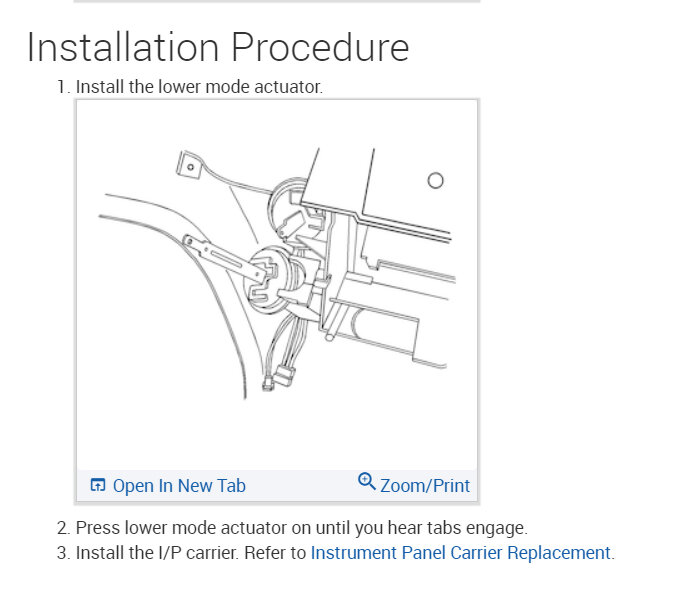 Installation Procedure

1. Install the lower mode actuator.

Open In New Tab
Zoom/Print

2. Press lower mode actuator on until you hear tabs engage.
3. Install the I/P carrier. Refer to Instrument Panel Carrier Replacement.