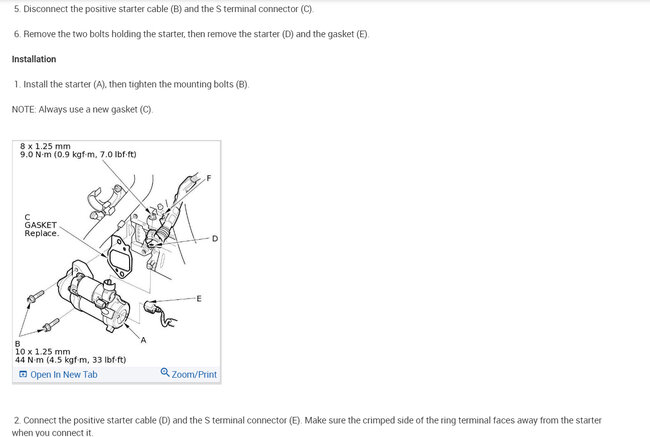 5. Disconnect the positive starter cable (B) and the S terminal connector (C).

6. Remove the two bolts holding the starter, then remove the starter (D) and the gasket (E).

Installation

1. Install the starter (A), then tighten the mounting bolts (B).

NOTE: Always use a new gasket (C).

8 x 1.25 mm
9.0 N·m (0.9 kgf·m, 7.0 lbf·ft)

F

C
GASKET
Replace.

D

E

A

B
10 x 1.25 mm
44 N·m (4.5 kgf·m, 33 lbf·ft)

Open In New Tab

Zoom/Print

2. Connect the positive starter cable (D) and the S terminal connector (E). Make sure the crimped side of the ring terminal faces away from the starter when you connect it.