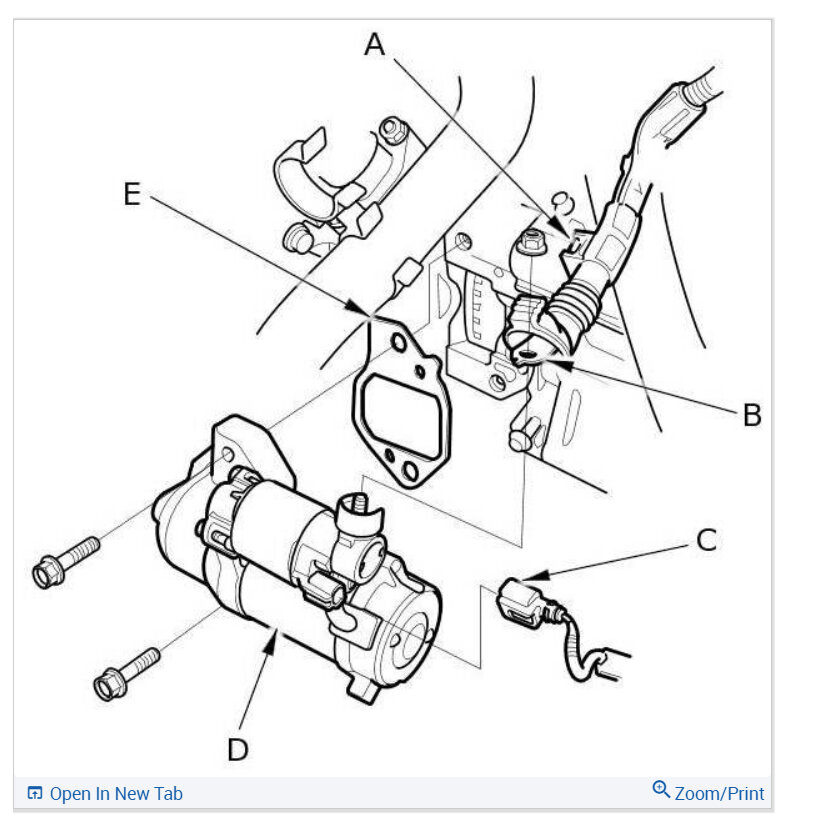 A
E
B
C
D
Open In New Tab
Zoom/Print