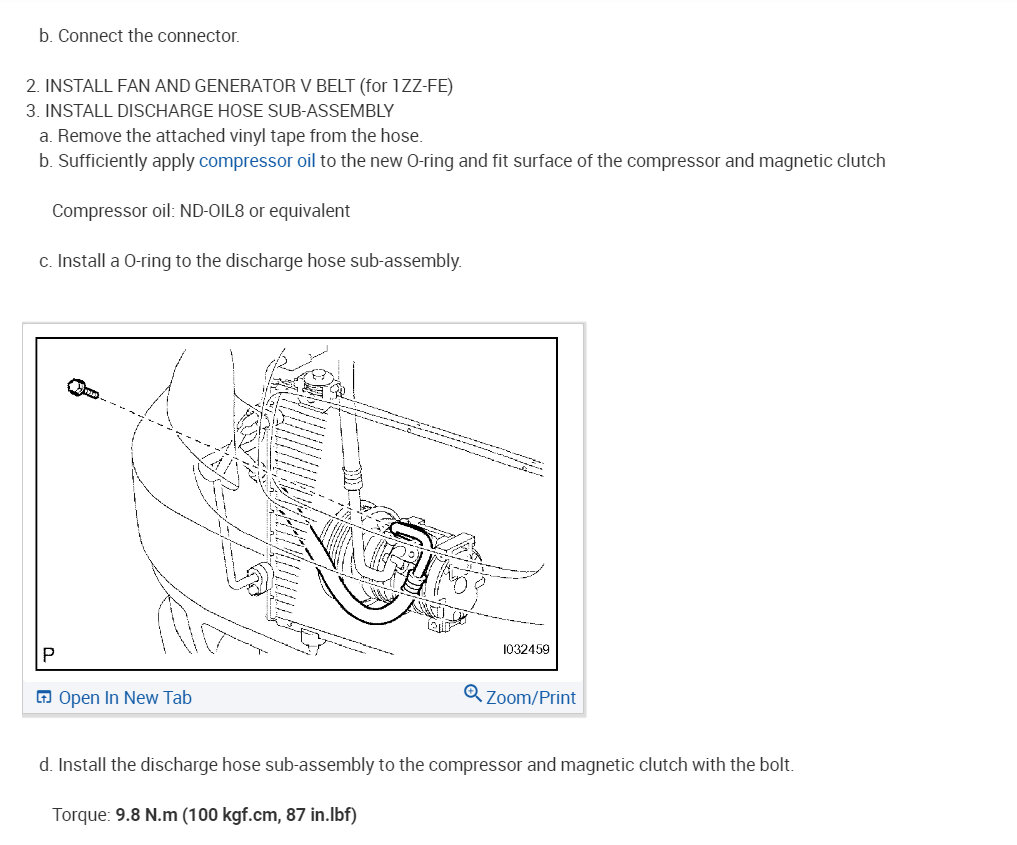 b. Connect the connector.

2. INSTALL FAN AND GENERATOR V BELT (for 1ZZ-FE)
3. INSTALL DISCHARGE HOSE SUB-ASSEMBLY
a. Remove the attached vinyl tape from the hose.
b. Sufficiently apply compressor oil to the new O-ring and fit surface of the compressor and magnetic clutch

Compressor oil: ND-OIL8 or equivalent

c. Install a O-ring to the discharge hose sub-assembly.

P

I032459

Open In New Tab

Zoom/Print

d. Install the discharge hose sub-assembly to the compressor and magnetic clutch with the bolt.

Torque: 9.8 N.m (100 kgf.cm, 87 in.lbf)