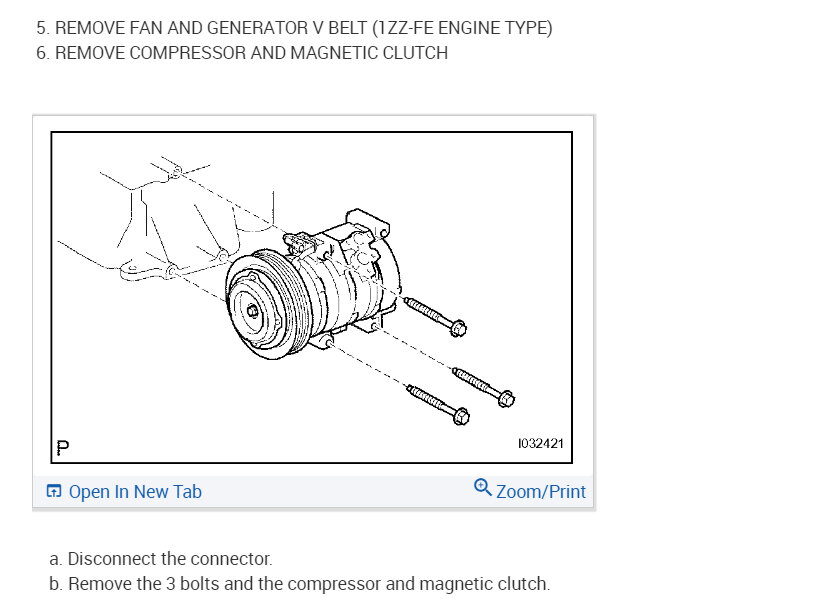 5. REMOVE FAN AND GENERATOR V BELT (1ZZ-FE ENGINE TYPE)
6. REMOVE COMPRESSOR AND MAGNETIC CLUTCH

P

I032421

Open In New Tab

Zoom/Print

a. Disconnect the connector.
b. Remove the 3 bolts and the compressor and magnetic clutch.