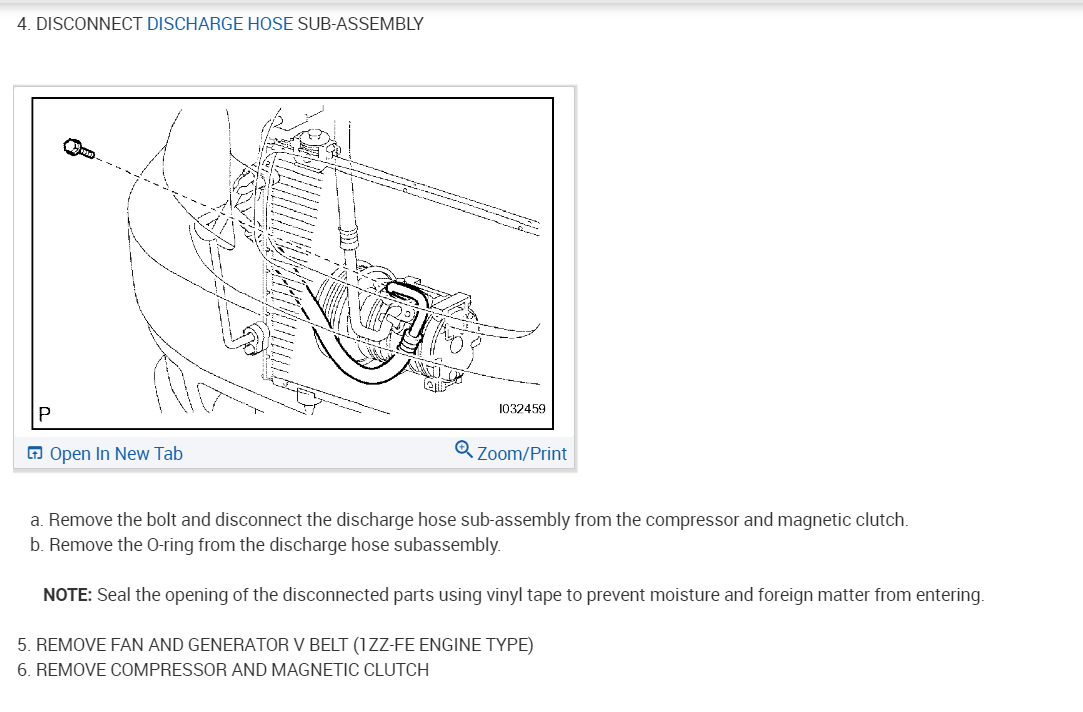 4. DISCONNECT DISCHARGE HOSE SUB-ASSEMBLY

P

I032459

Open In New Tab

Zoom/Print

a. Remove the bolt and disconnect the discharge hose sub-assembly from the compressor and magnetic clutch.
b. Remove the O-ring from the discharge hose subassembly.

NOTE: Seal the opening of the disconnected parts using vinyl tape to prevent moisture and foreign matter from entering.

5. REMOVE FAN AND GENERATOR V BELT (1ZZ-FE ENGINE TYPE)
6. REMOVE COMPRESSOR AND MAGNETIC CLUTCH