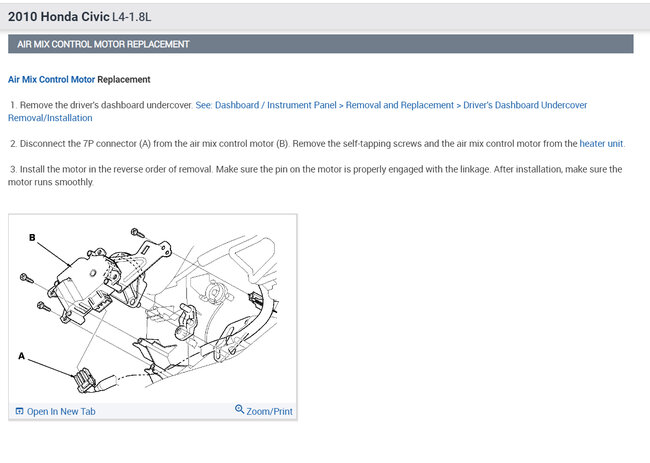 2010 Honda Civic L4-1.8L

AIR MIX CONTROL MOTOR REPLACEMENT

Air Mix Control Motor Replacement

1. Remove the driver's dashboard undercover. See: Dashboard / Instrument Panel > Removal and Replacement > Driver's Dashboard Undercover Removal/Installation

2. Disconnect the 7P connector (A) from the air mix control motor (B). Remove the self-tapping screws and the air mix control motor from the heater unit.

3. Install the motor in the reverse order of removal. Make sure the pin on the motor is properly engaged with the linkage. After installation, make sure the motor runs smoothly.

B

A

Open In New Tab

Zoom/Print