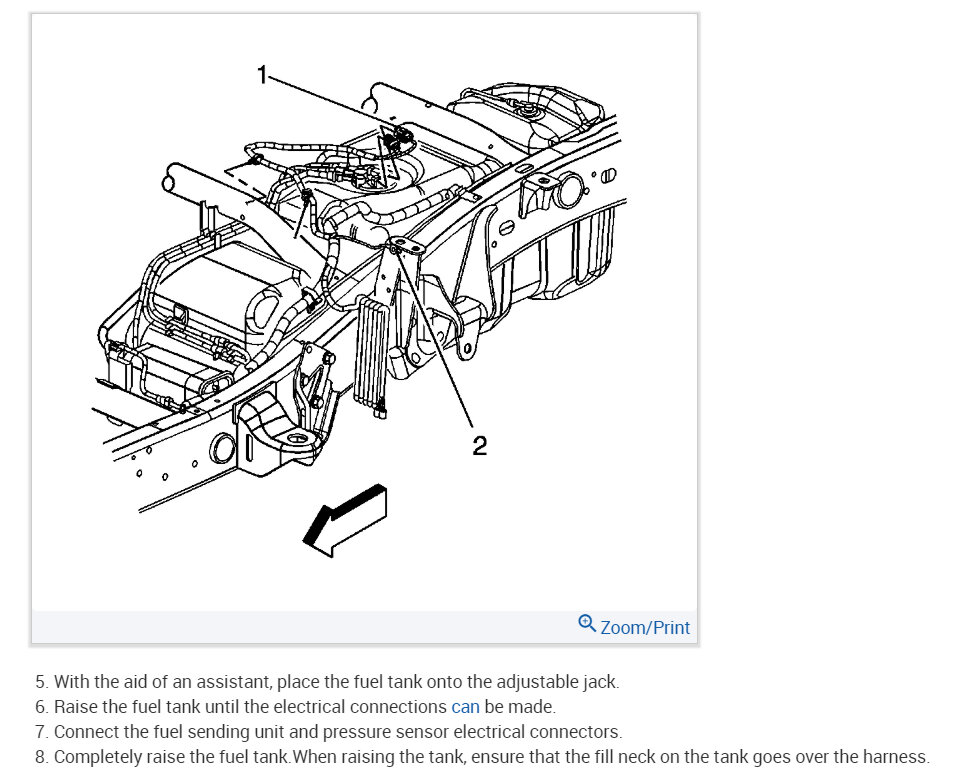 1

2

Zoom/Print

5. With the aid of an assistant, place the fuel tank onto the adjustable jack.
6. Raise the fuel tank until the electrical connections can be made.
7. Connect the fuel sending unit and pressure sensor electrical connectors.
8. Completely raise the fuel tank.When raising the tank, ensure that the fill neck on the tank goes over the harness.