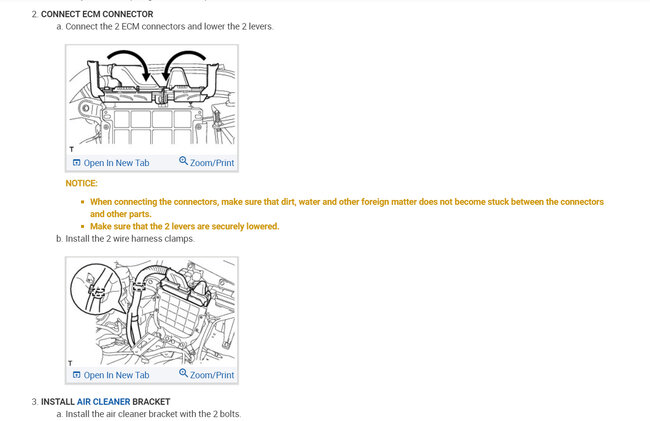 2. CONNECT ECM CONNECTOR

a. Connect the 2 ECM connectors and lower the 2 levers.

T

Open In New Tab Zoom/Print

NOTICE:

- When connecting the connectors, make sure that dirt, water and other foreign matter does not become stuck between the connectors and other parts.
- Make sure that the 2 levers are securely lowered.

b. Install the 2 wire harness clamps.

T

Open In New Tab Zoom/Print

3. INSTALL AIR CLEANER BRACKET

a. Install the air cleaner bracket with the 2 bolts.