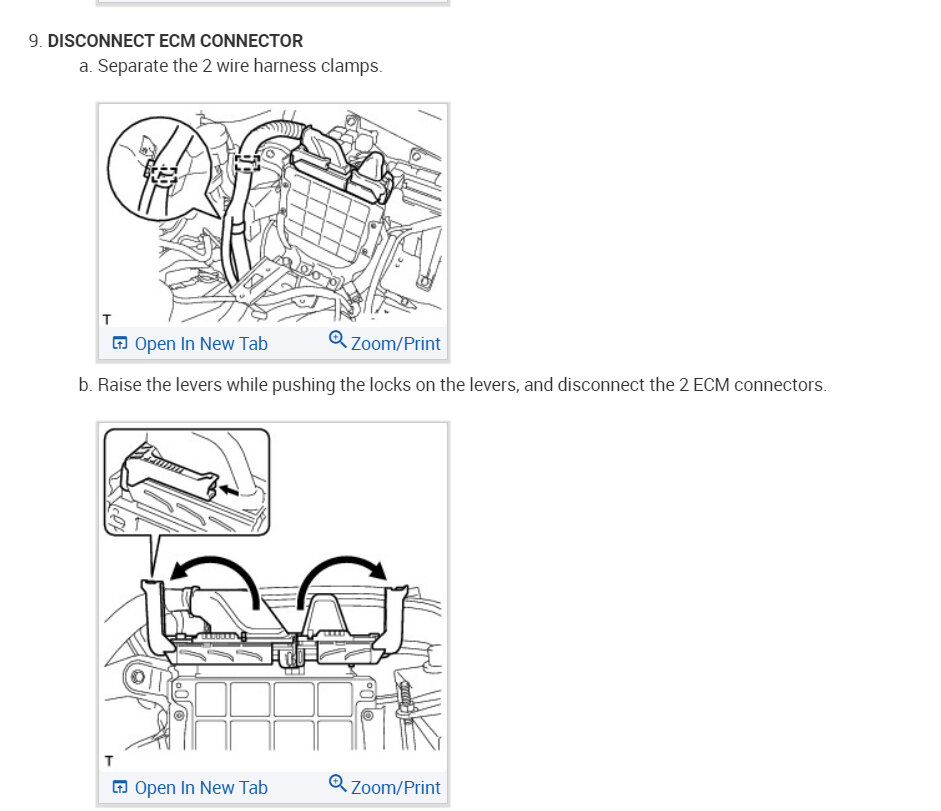 9. DISCONNECT ECM CONNECTOR

a. Separate the 2 wire harness clamps.

T

Open In New Tab Zoom/Print

b. Raise the levers while pushing the locks on the levers, and disconnect the 2 ECM connectors.

T

Open In New Tab Zoom/Print