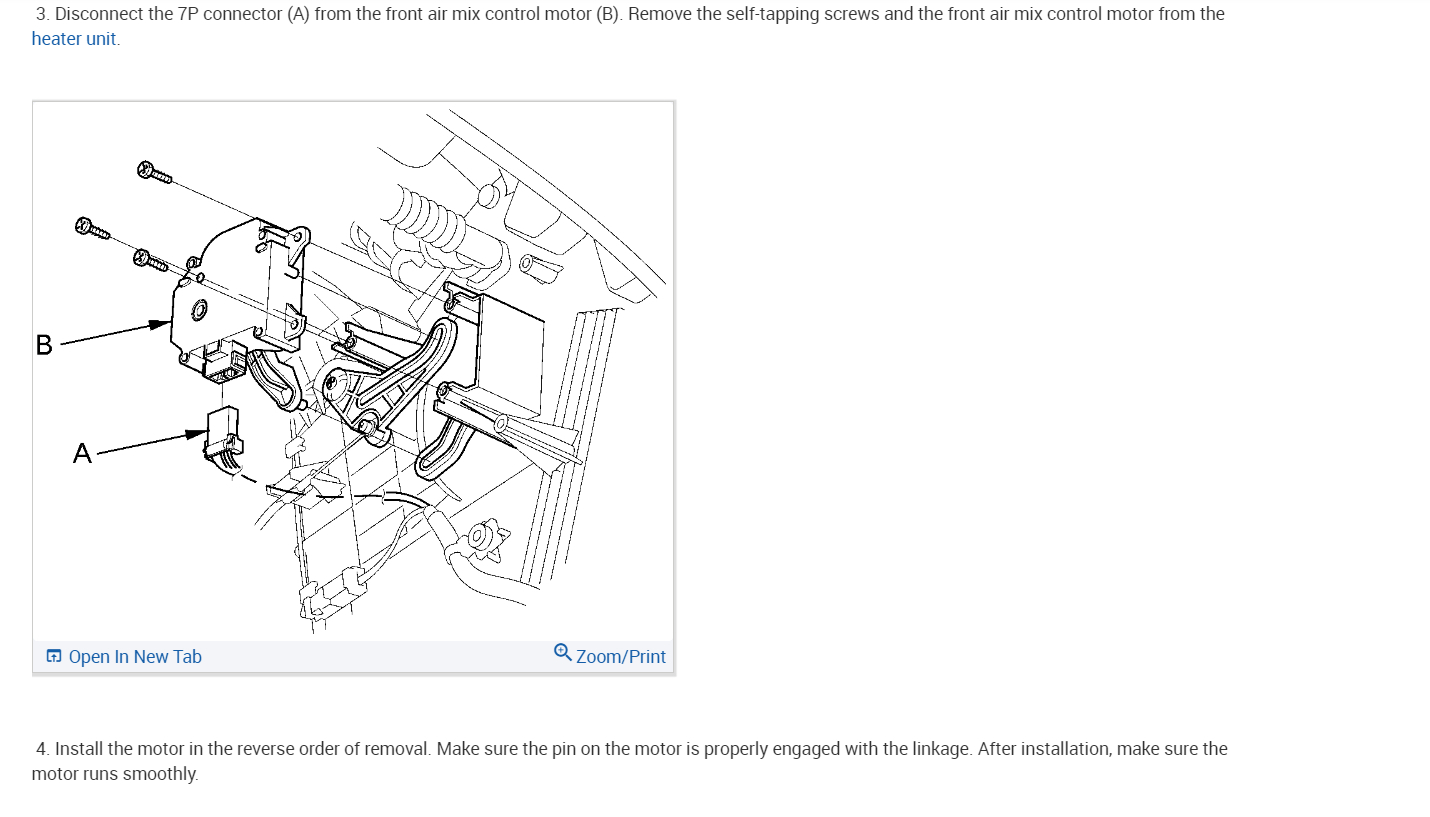 3. Disconnect the 7P connector (A) from the front air mix control motor (B). Remove the self-tapping screws and the front air mix control motor from the heater unit.

B

A

Open In New Tab

Zoom/Print

4. Install the motor in the reverse order of removal. Make sure the pin on the motor is properly engaged with the linkage. After installation, make sure the motor runs smoothly.