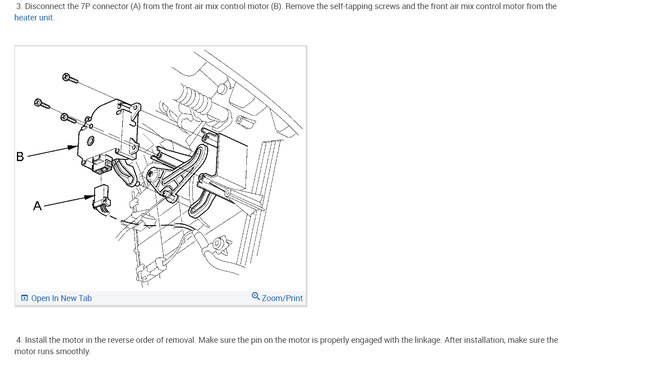 3. Disconnect the 7P connector (A) from the front air mix control motor (B). Remove the self-tapping screws and the front air mix control motor from the heater unit.

B

A

Open In New Tab

Zoom/Print

4. Install the motor in the reverse order of removal. Make sure the pin on the motor is properly engaged with the linkage. After installation, make sure the motor runs smoothly.