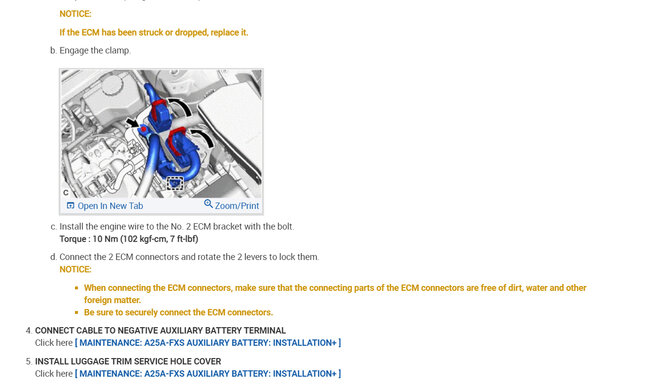 NOTICE:

If the ECM has been struck or dropped, replace it.

b. Engage the clamp.

C

Open In New Tab

Zoom/Print

c. Install the engine wire to the No. 2 ECM bracket with the bolt.

Torque : 10 Nm (102 kgf-cm, 7 ft-lbf)

d. Connect the 2 ECM connectors and rotate the 2 levers to lock them.

NOTICE:

- When connecting the ECM connectors, make sure that the connecting parts of the ECM connectors are free of dirt, water and other foreign matter.
- Be sure to securely connect the ECM connectors.

4. CONNECT CABLE TO NEGATIVE AUXILIARY BATTERY TERMINAL

Click here [ MAINTENANCE: A25A-FXS AUXILIARY BATTERY: INSTALLATION+ ]

5. INSTALL LUGGAGE TRIM SERVICE HOLE COVER

Click here [ MAINTENANCE: A25A-FXS AUXILIARY BATTERY: INSTALLATION+ ]