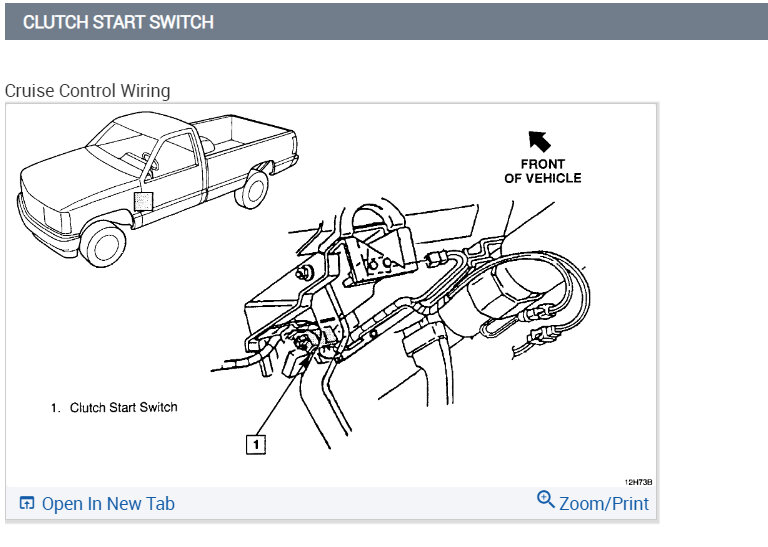 CLUTCH START SWITCH

Cruise Control Wiring

FRONT OF VEHICLE

1. Clutch Start Switch

1

12H73B

Open In New Tab

Zoom/Print