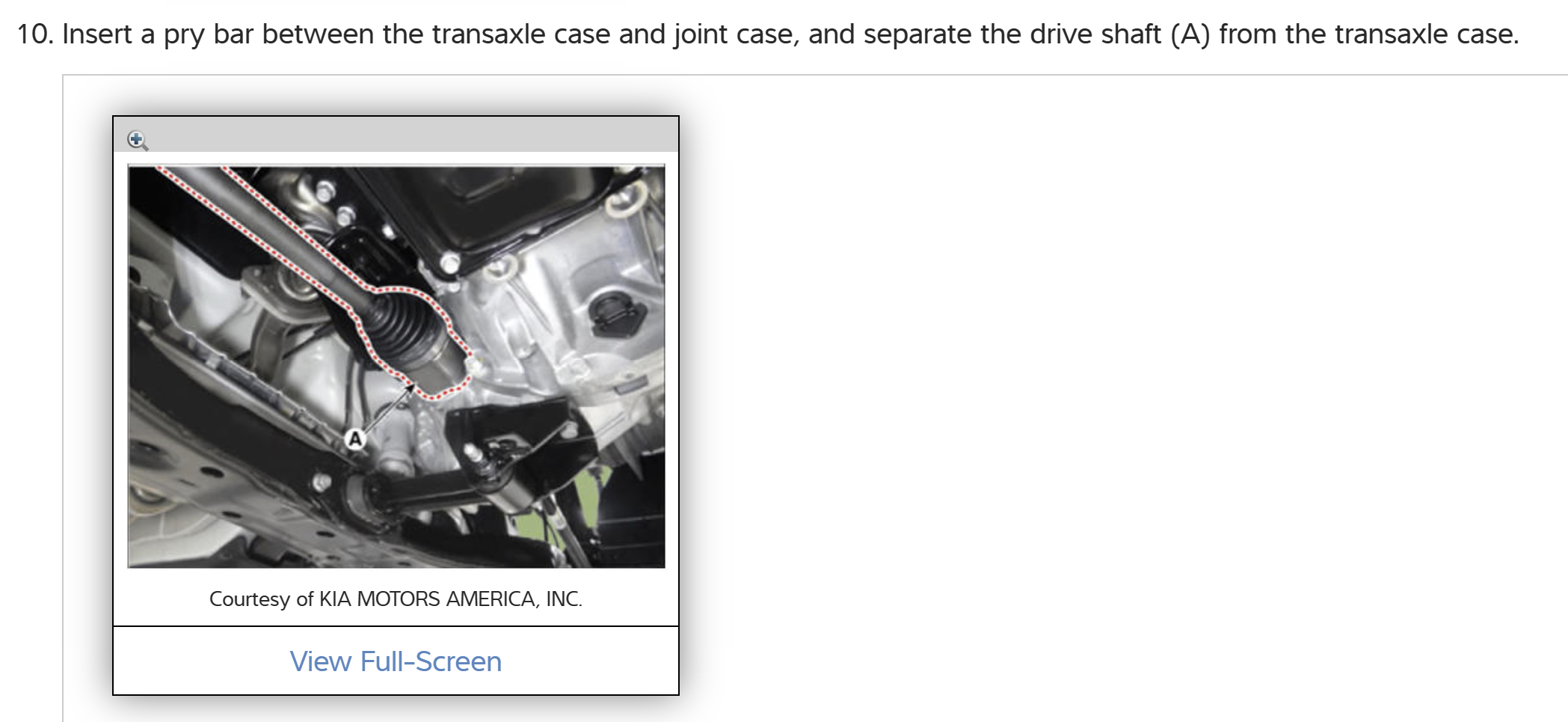 10. Insert a pry bar between the transaxle case and joint case, and separate the drive shaft (A) from the transaxle case.

A

Courtesy of KIA MOTORS AMERICA, INC.

View Full-Screen