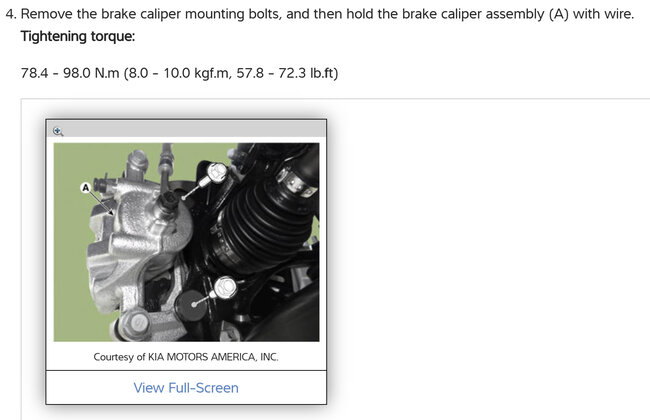 4. Remove the brake caliper mounting bolts, and then hold the brake caliper assembly (A) with wire.

Tightening torque:

78.4 - 98.0 N.m (8.0 - 10.0 kgf.m, 57.8 - 72.3 lb.ft)

A

Courtesy of KIA MOTORS AMERICA, INC.

View Full-Screen