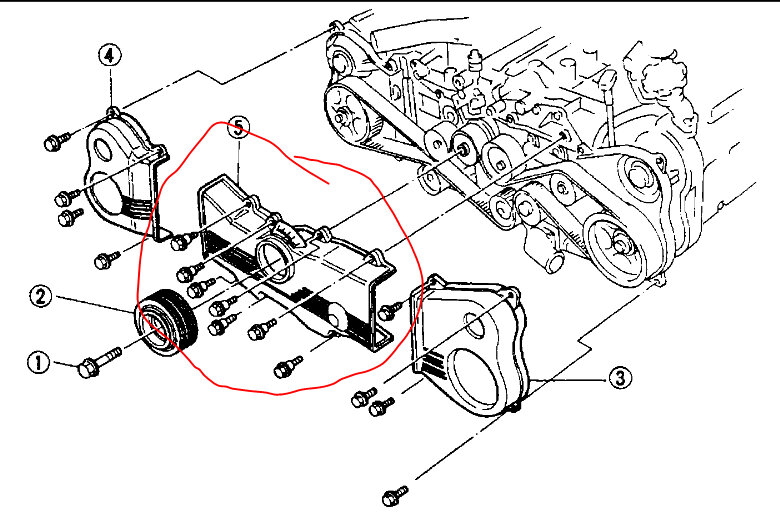 4
5
2
1
3