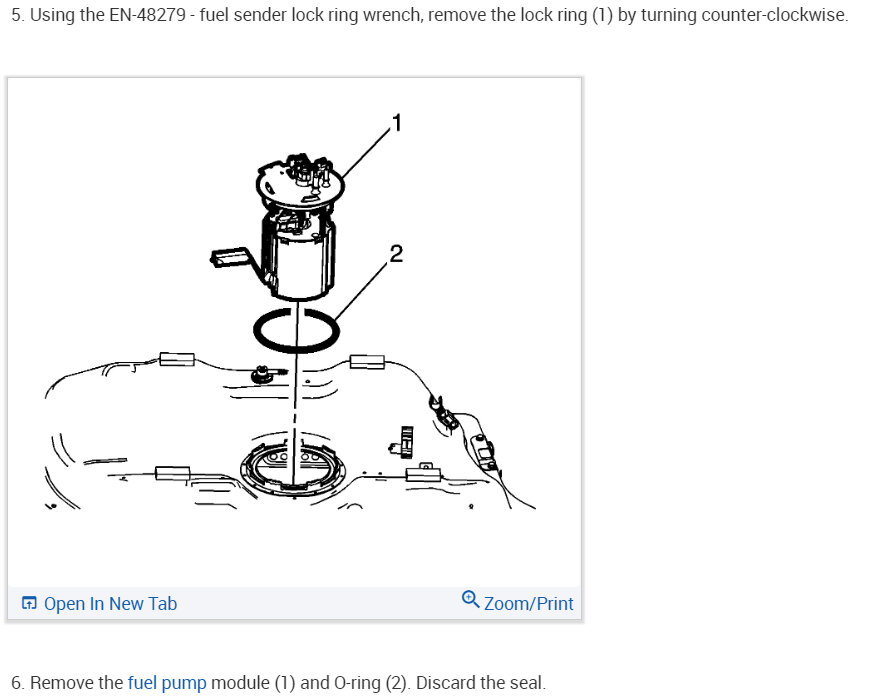 5. Using the EN-48279 - fuel sender lock ring wrench, remove the lock ring (1) by turning counter-clockwise.

1

2

Open In New Tab

Zoom/Print

6. Remove the fuel pump module (1) and O-ring (2). Discard the seal.