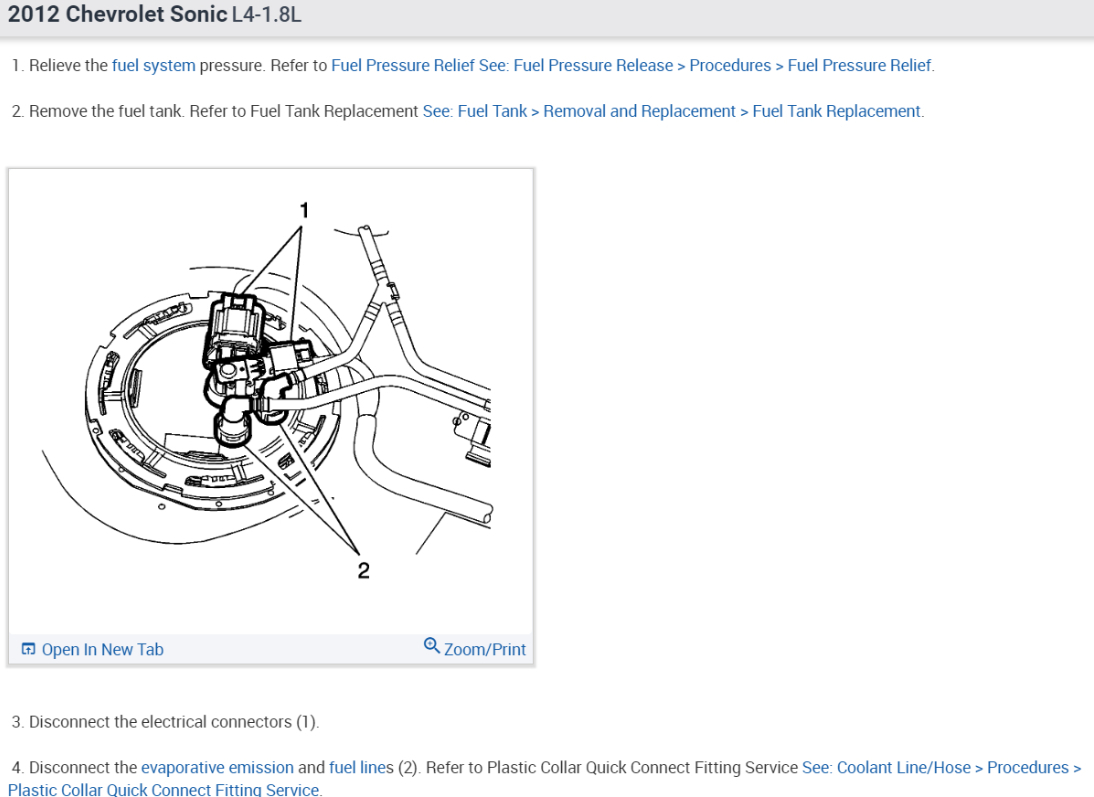 2012 Chevrolet Sonic L4-1.8L

1. Relieve the fuel system pressure. Refer to Fuel Pressure Relief See: Fuel Pressure Release > Procedures > Fuel Pressure Relief.

2. Remove the fuel tank. Refer to Fuel Tank Replacement See: Fuel Tank > Removal and Replacement > Fuel Tank Replacement.

1

2

Open In New Tab

Zoom/Print

3. Disconnect the electrical connectors (1).

4. Disconnect the evaporative emission and fuel lines (2). Refer to Plastic Collar Quick Connect Fitting Service See: Coolant Line/Hose > Procedures > Plastic Collar Quick Connect Fitting Service.