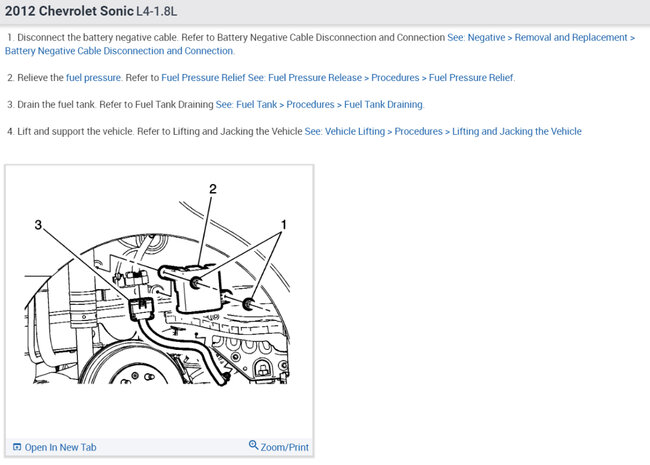 2012 Chevrolet Sonic L4-1.8L

1. Disconnect the battery negative cable. Refer to Battery Negative Cable Disconnection and Connection See: Negative > Removal and Replacement > Battery Negative Cable Disconnection and Connection.

2. Relieve the fuel pressure. Refer to Fuel Pressure Relief See: Fuel Pressure Release > Procedures > Fuel Pressure Relief.

3. Drain the fuel tank. Refer to Fuel Tank Draining See: Fuel Tank > Procedures > Fuel Tank Draining.

4. Lift and support the vehicle. Refer to Lifting and Jacking the Vehicle See: Vehicle Lifting > Procedures > Lifting and Jacking the Vehicle

2
3
1

Open In New Tab
Zoom/Print