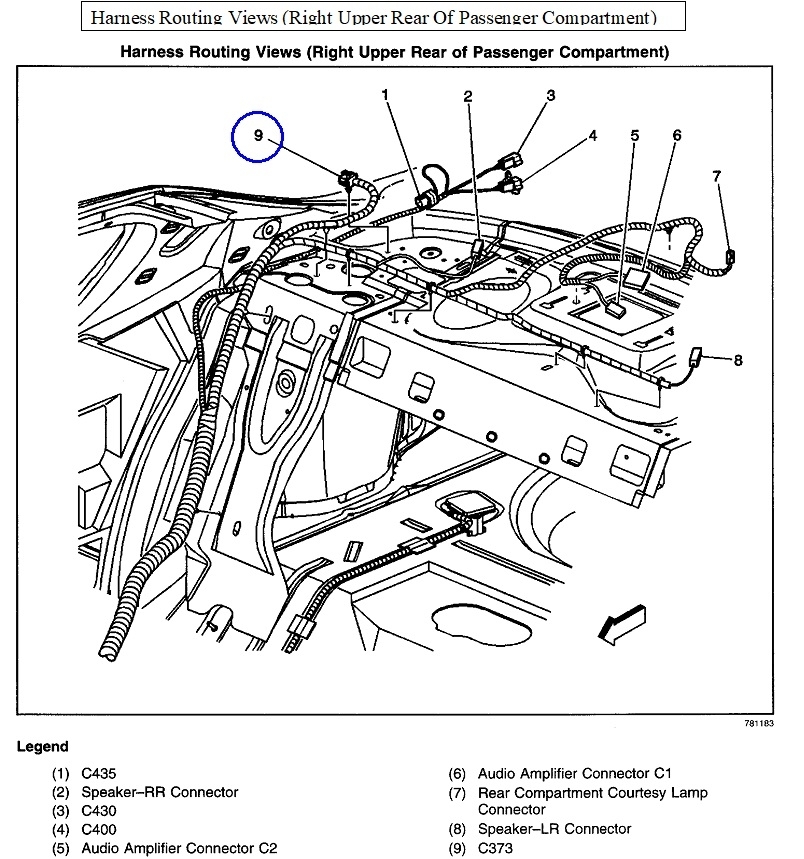 Harness Routing Views (Right Upper Rear Of Passenger Compartment)

Harness Routing Views (Right Upper Rear of Passenger Compartment)

9
1
2
3
4
5
6
7
8

781183

Legend

(1) C435
(2) Speaker–RR Connector
(3) C430
(4) C400
(5) Audio Amplifier Connector C2

(6) Audio Amplifier Connector C1
(7) Rear Compartment Courtesy Lamp Connector
(8) Speaker–LR Connector
(9) C373