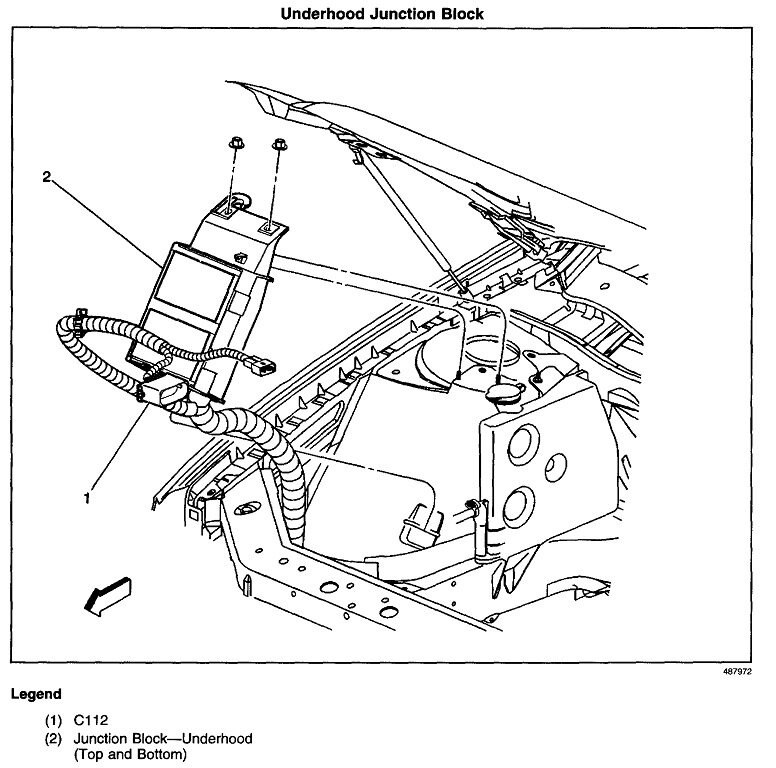 Underhood Junction Block

2

1

487972

Legend

(1) C112
(2) Junction Block—Underhood (Top and Bottom)