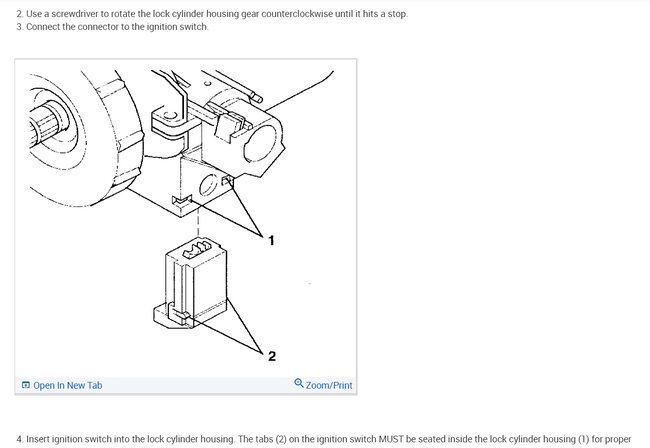 2. Use a screwdriver to rotate the lock cylinder housing gear counterclockwise until it hits a stop.
3. Connect the connector to the ignition switch.

1

2

Open In New Tab

Zoom/Print

4. Insert ignition switch into the lock cylinder housing. The tabs (2) on the ignition switch MUST be seated inside the lock cylinder housing (1) for proper