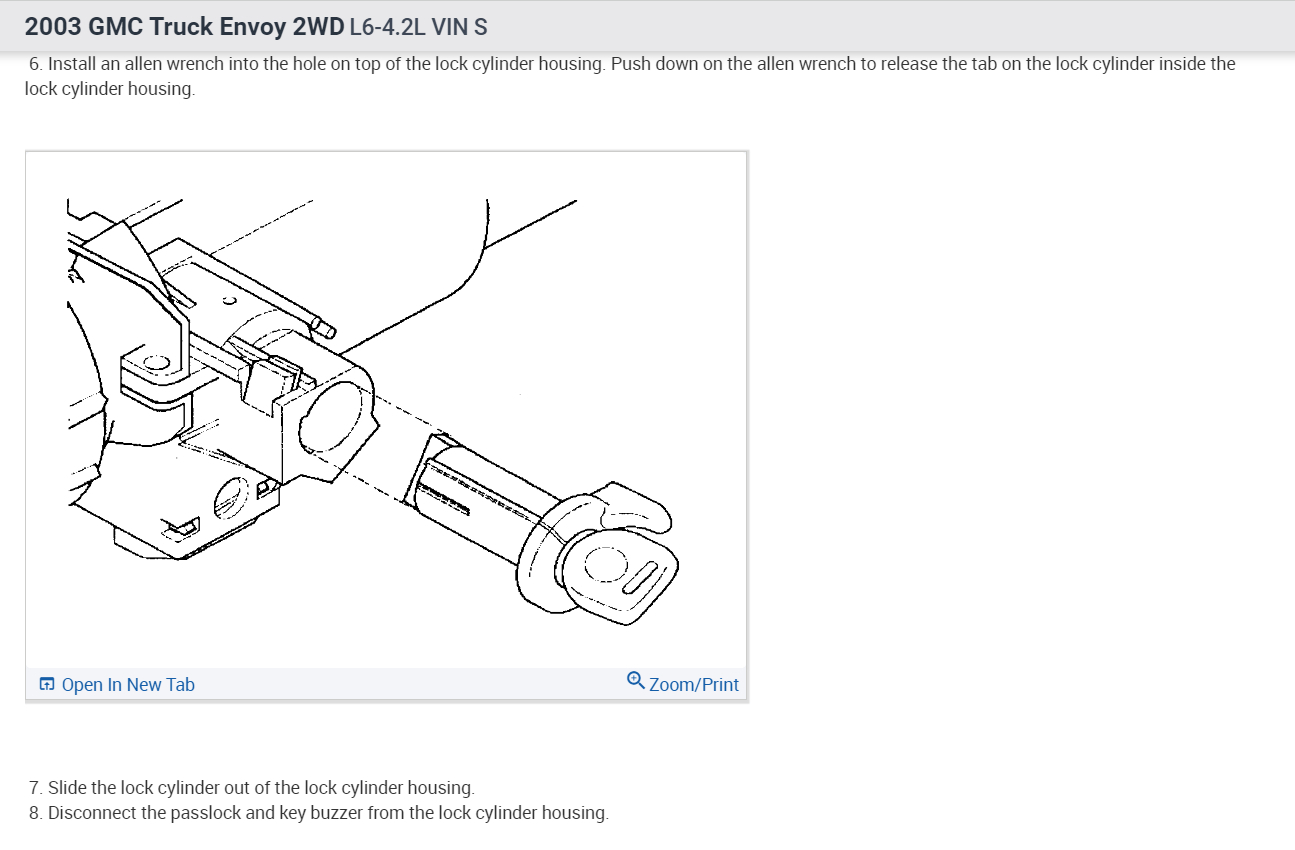 2003 GMC Truck Envoy 2WD L6-4.2L VIN S

6. Install an allen wrench into the hole on top of the lock cylinder housing. Push down on the allen wrench to release the tab on the lock cylinder inside the lock cylinder housing.

Open In New Tab

Zoom/Print

7. Slide the lock cylinder out of the lock cylinder housing.
8. Disconnect the passlock and key buzzer from the lock cylinder housing.