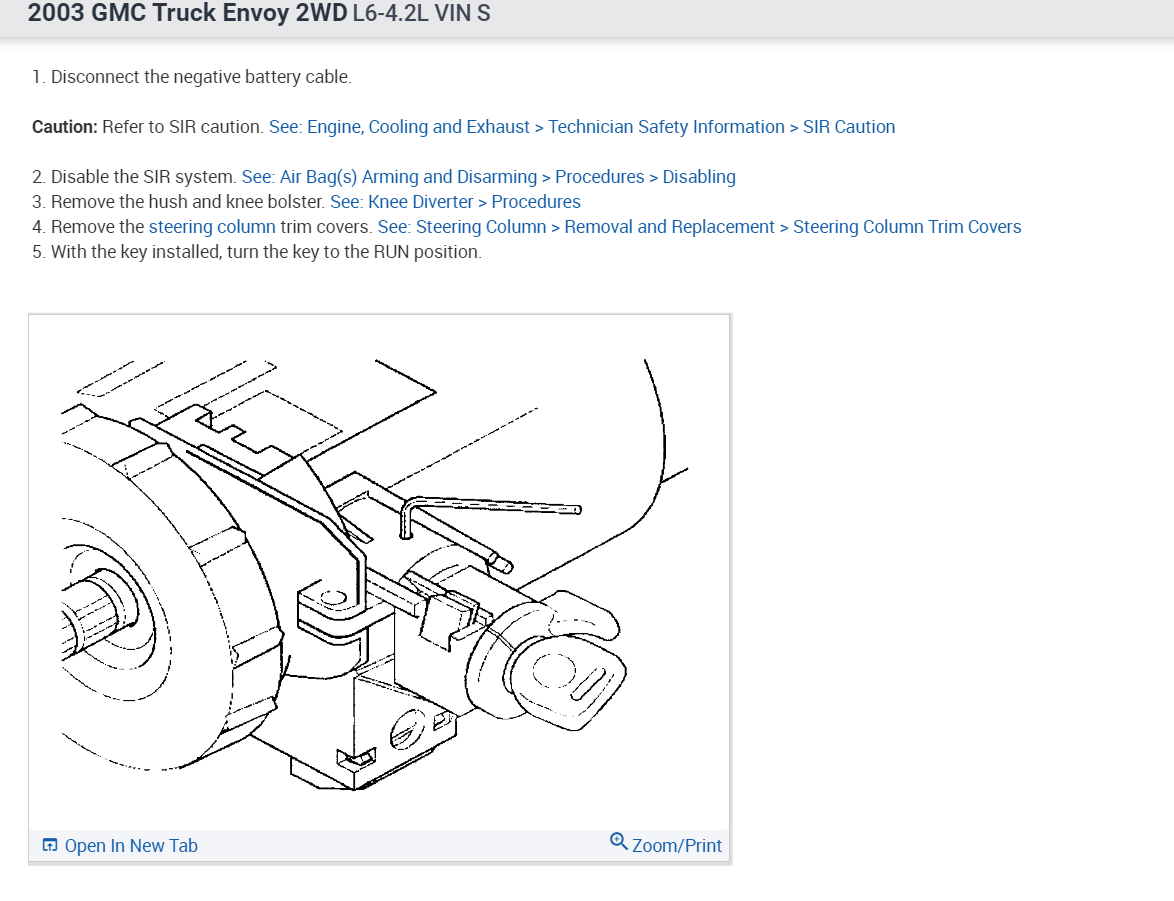 2003 GMC Truck Envoy 2WD L6-4.2L VIN S

1. Disconnect the negative battery cable.

Caution: Refer to SIR caution. See: Engine, Cooling and Exhaust > Technician Safety Information > SIR Caution

2. Disable the SIR system. See: Air Bag(s) Arming and Disarming > Procedures > Disabling
3. Remove the hush and knee bolster. See: Knee Diverter > Procedures
4. Remove the steering column trim covers. See: Steering Column > Removal and Replacement > Steering Column Trim Covers
5. With the key installed, turn the key to the RUN position.

Open In New Tab
Zoom/Print